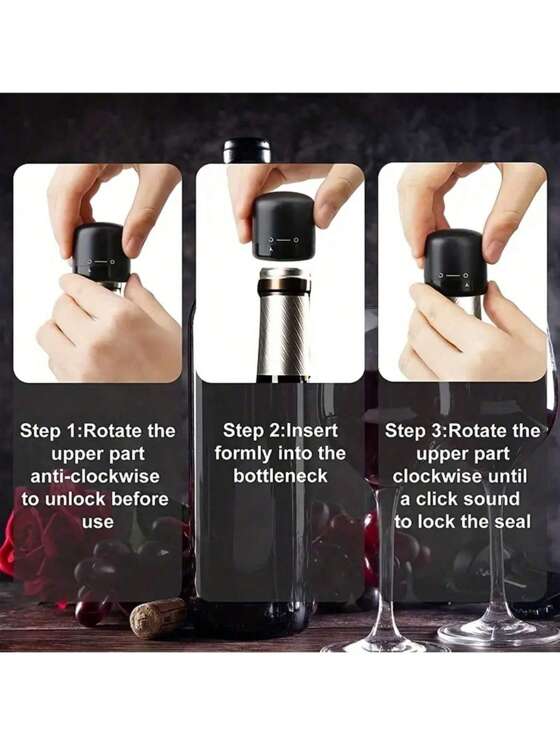 Step 1:Rotate the upper part anti-clockwise to unlock before use

Step 2:Insert formly into the bottleneck

Step 3:Rotate the upper part clockwise until a click sound to lock the seal